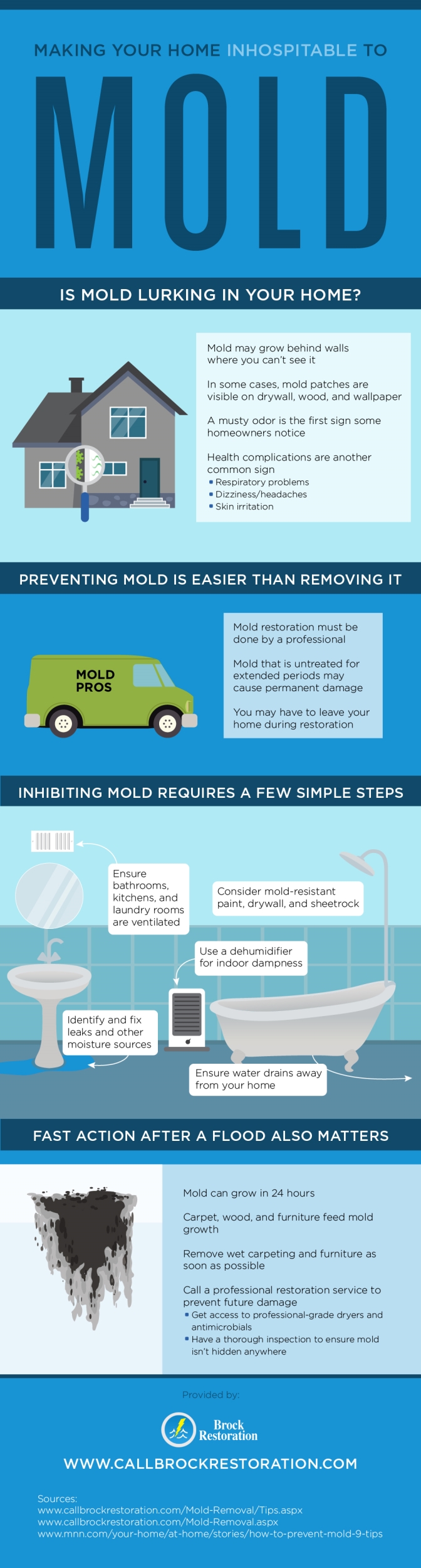 MAKING YOUR HOME INHOSPITABLE TO

MOLD

IS MOLD LURKING IN YOUR HOME?

Mold may grow behind walls where you can't see it

In some cases, mold patches are visible on drywall, wood, and wallpaper

A musty odor is the first sign some homeowners notice

Health complications are another common sign
• Respiratory problems
• Dizziness/headaches
• Skin irritation

PREVENTING MOLD IS EASIER THAN REMOVING IT

MOLD PROS

Mold restoration must be done by a professional

Mold that is untreated for extended periods may cause permanent damage

You may have to leave your home during restoration

INHIBITING MOLD REQUIRES A FEW SIMPLE STEPS

Ensure bathrooms, kitchens, and laundry rooms are ventilated

Consider mold-resistant paint, drywall, and sheetrock

Use a dehumidifier for indoor dampness

Identify and fix leaks and other moisture sources

Ensure water drains away from your home

FAST ACTION AFTER A FLOOD ALSO MATTERS

Mold can grow in 24 hours

Carpet, wood, and furniture feed mold growth

Remove wet carpeting and furniture as soon as possible

Call a professional restoration service to prevent future damage
• Get access to professional-grade dryers and antimicrobials
• Have a thorough inspection to ensure mold isn't hidden anywhere

Provided by:

Brock Restoration

WWW.CALLBROCKRESTORATION.COM

Sources:
www.callbrockrestoration.com/Mold-Removal/Tips.aspx
www.callbrockrestoration.com/Mold-Removal.aspx
www.mnn.com/your-home/at-home/stories/how-to-prevent-mold-9-tips